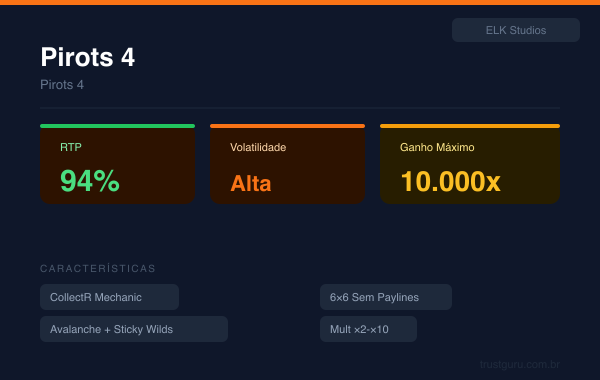 ELK Studios

Pirots 4

Pirots 4

RTP

94%

Volatilidade

Alta

Ganho Máximo

10.000x

CARACTERÍSTICAS

CollectR Mechanic

Avalanche + Sticky Wilds

6×6 Sem Paylines

Mult ×2-×10

trustguru.com.br