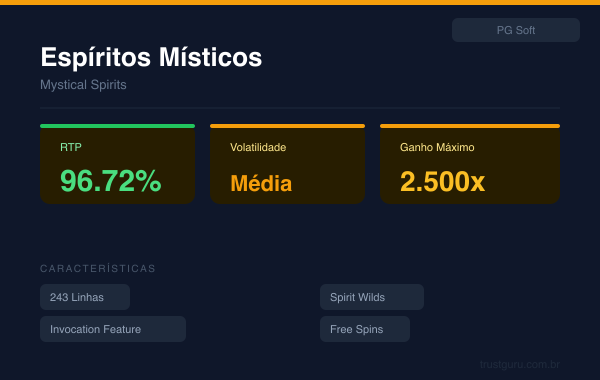 PG Soft

Espíritos Místicos

Mystical Spirits

RTP

96.72%

Volatilidade

Média

Ganho Máximo

2.500x

CARACTERÍSTICAS

243 Linhas

Invocation Feature

Spirit Wilds

Free Spins

trustguru.com.br