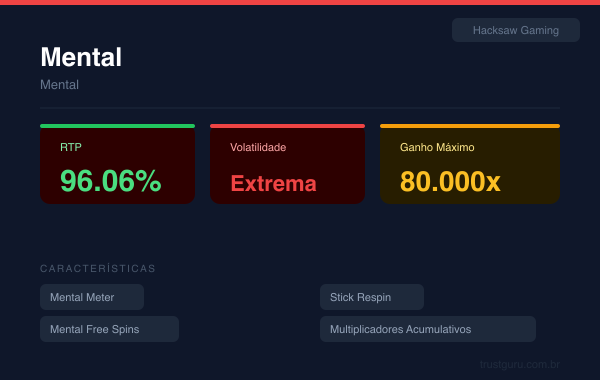 Hacksaw Gaming

Mental

Mental

RTP

96.06%

Volatilidade

Extrema

Ganho Máximo

80.000x

CARACTERÍSTICAS

Mental Meter

Mental Free Spins

Stick Respin

Multiplicadores Acumulativos

trustguru.com.br