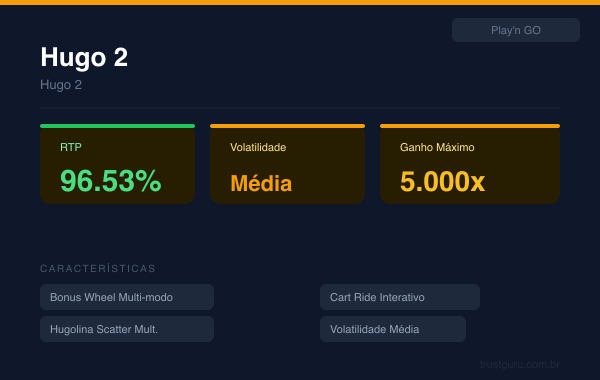 Play'n GO

Hugo 2

Hugo 2

RTP

96.53%

Volatilidade

Média

Ganho Máximo

5.000x

CARACTERÍSTICAS

Bonus Wheel Multi-modo

Hugolina Scatter Mult.

Cart Ride Interativo

Volatilidade Média

trustguru.com.br